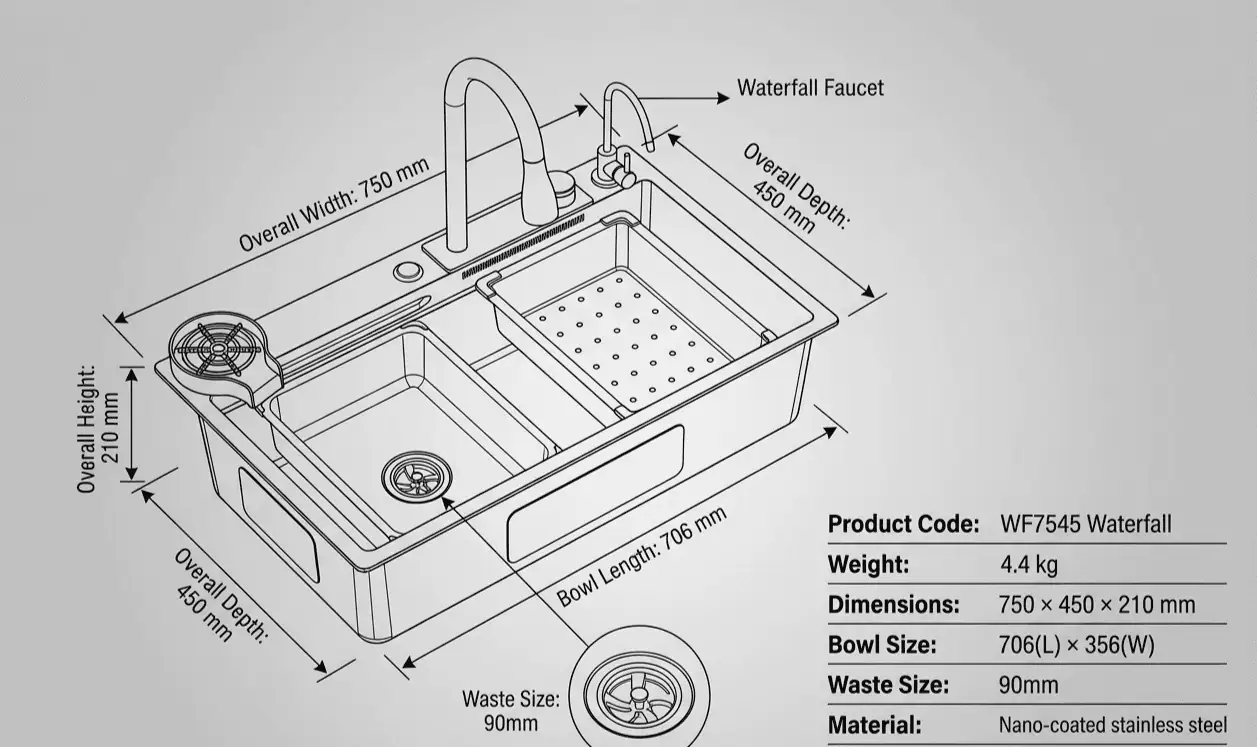 Waterfall Faucet

Overall Width: 750 mm

Overall Depth: 450 mm

Overall Height: 210 mm

Overall Depth: 450 mm

Bowl Length: 706 mm

Waste Size: 90mm

| Product Code: | WF7545 Waterfall |
|---|---|
| Weight: | 4.4 kg |
| Dimensions: | 750 × 450 × 210 mm |
| Bowl Size: | 706(L) × 356(W) |
| Waste Size: | 90mm |
| Material: | Nano-coated stainless steel |